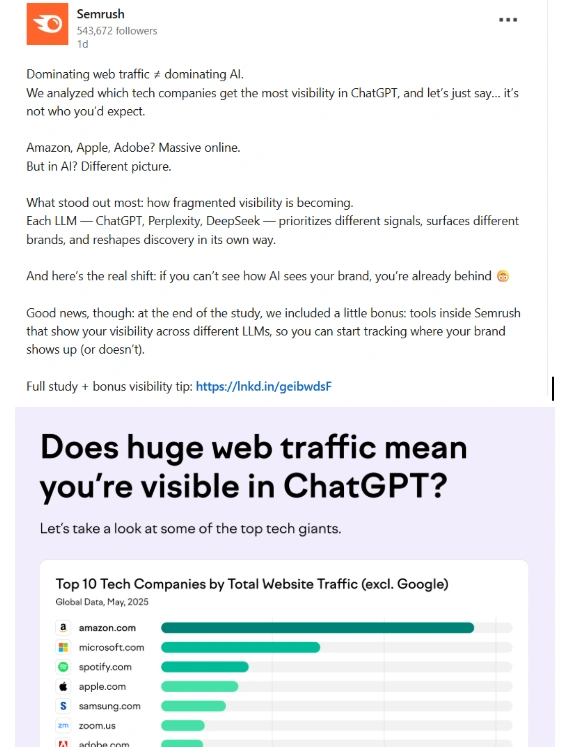 Semrush
543,672 followers
1d

Dominating web traffic ≠ dominating AI.
We analyzed which tech companies get the most visibility in ChatGPT, and let's just say... it's not who you'd expect.

Amazon, Apple, Adobe? Massive online.
But in AI? Different picture.

What stood out most: how fragmented visibility is becoming.
Each LLM — ChatGPT, Perplexity, DeepSeek — prioritizes different signals, surfaces different brands, and reshapes discovery in its own way.

And here's the real shift: if you can't see how AI sees your brand, you're already behind 😳

Good news, though: at the end of the study, we included a little bonus: tools inside Semrush that show your visibility across different LLMs, so you can start tracking where your brand shows up (or doesn't).

Full study + bonus visibility tip: https://lnkd.in/geibwdsF

Does huge web traffic mean you're visible in ChatGPT?

Let's take a look at some of the top tech giants.

Top 10 Tech Companies by Total Website Traffic (excl. Google)
Global Data, May, 2025

amazon.com
microsoft.com
spotify.com
apple.com
samsung.com
zoom.us
adobe.com